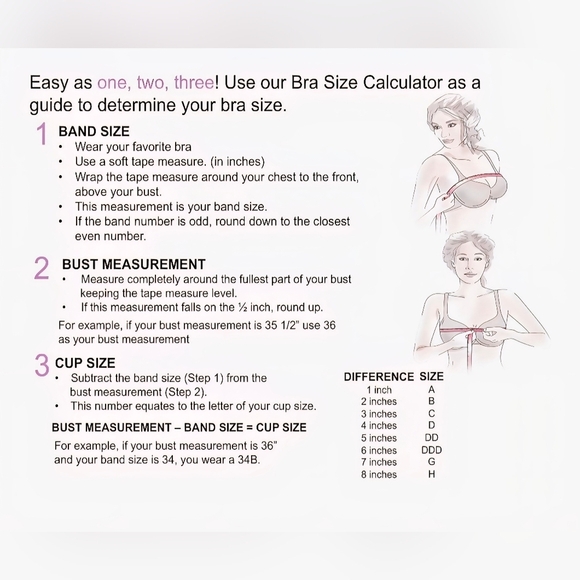 Easy as one, two, three! Use our Bra Size Calculator as a guide to determine your bra size.

1 BAND SIZE
• Wear your favorite bra
• Use a soft tape measure. (in inches)
• Wrap the tape measure around your chest to the front, above your bust.
• This measurement is your band size.
• If the band number is odd, round down to the closest even number.

2 BUST MEASUREMENT
• Measure completely around the fullest part of your bust keeping the tape measure level.
• If this measurement falls on the ½ inch, round up.

For example, if your bust measurement is 35 1/2" use 36 as your bust measurement

3 CUP SIZE
• Subtract the band size (Step 1) from the bust measurement (Step 2).
• This number equates to the letter of your cup size.

BUST MEASUREMENT – BAND SIZE = CUP SIZE

For example, if your bust measurement is 36" and your band size is 34, you wear a 34B.

| DIFFERENCE | SIZE |
|---|---|
| 1 inch | A |
| 2 inches | B |
| 3 inches | C |
| 4 inches | D |
| 5 inches | DD |
| 6 inches | DDD |
| 7 inches | G |
| 8 inches | H |